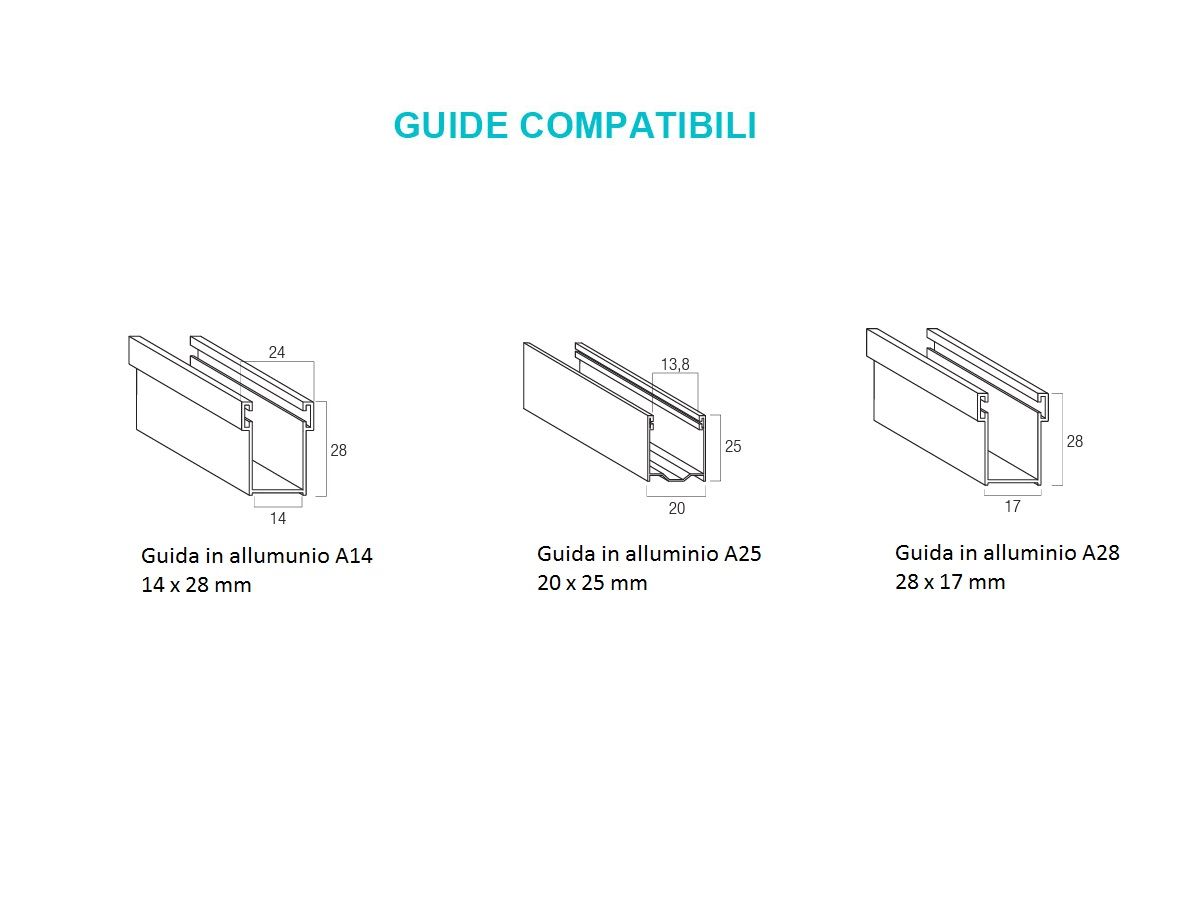 GUIDE COMPATIBILI

24
28
14
Guida in allumunio A14
14 x 28 mm

13,8
25
20
Guida in alluminio A25
20 x 25 mm

28
17
Guida in alluminio A28
28 x 17 mm