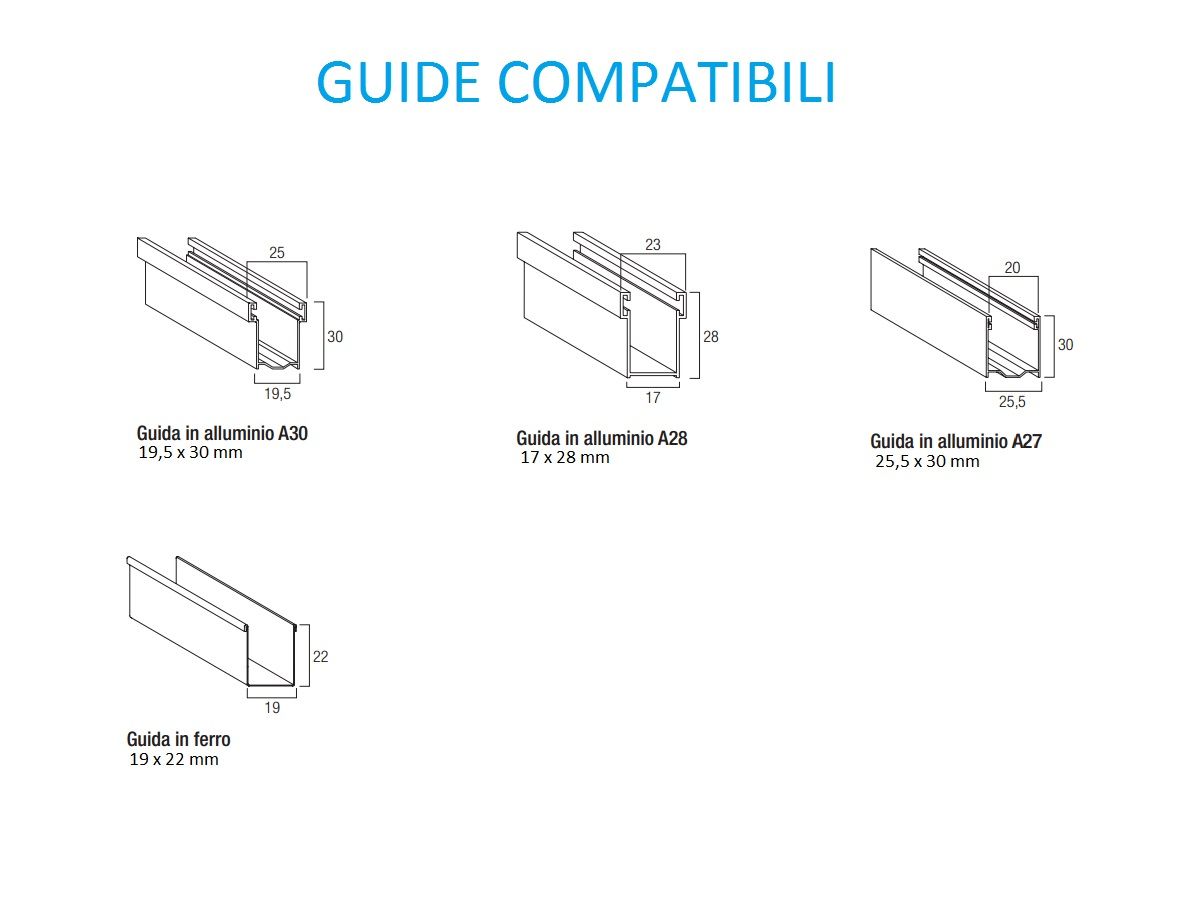 GUIDE COMPATIBILI

25
30
19,5

Guida in alluminio A30
19,5 x 30 mm

23
28
17

Guida in alluminio A28
17 x 28 mm

20
30
25,5

Guida in alluminio A27
25,5 x 30 mm

22
19

Guida in ferro
19 x 22 mm