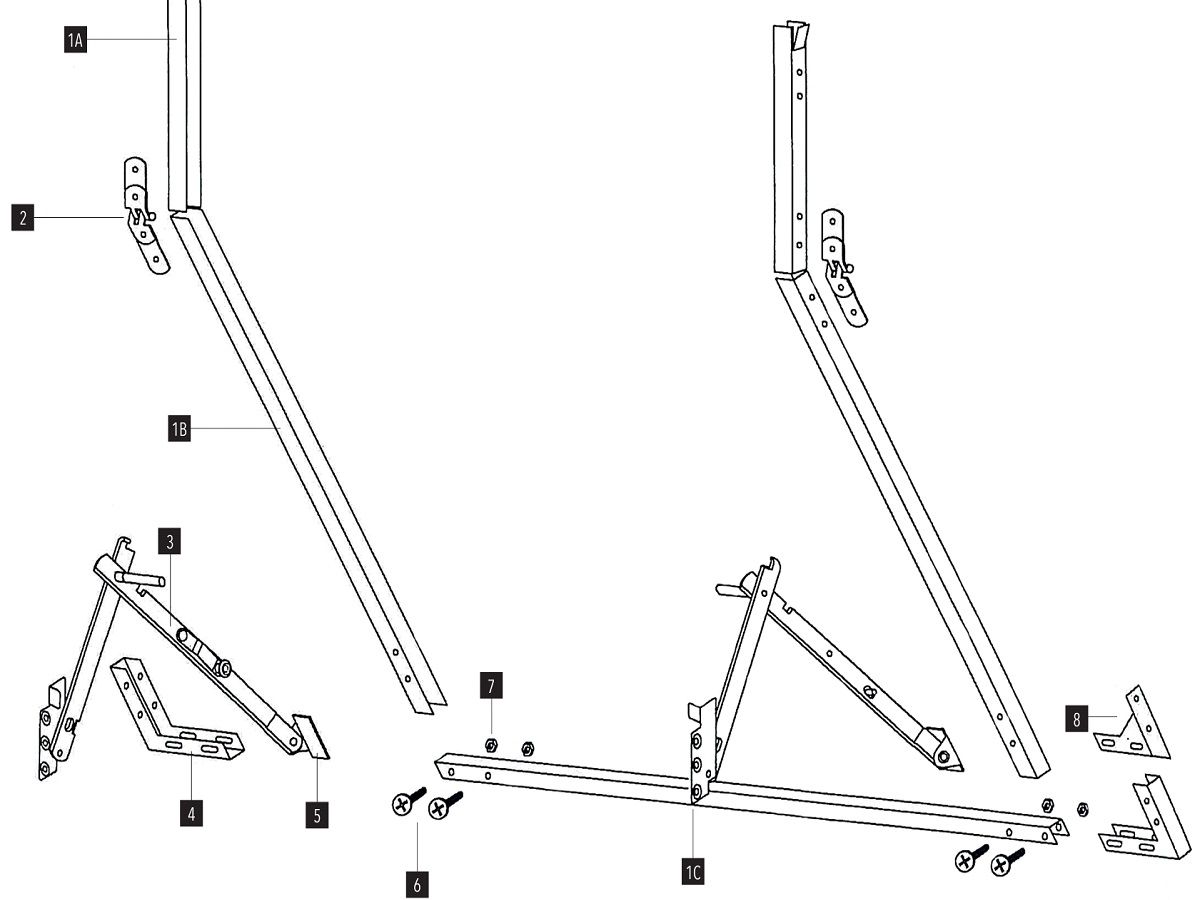 1A
2
1B
3
4
5
7
6
1C
8