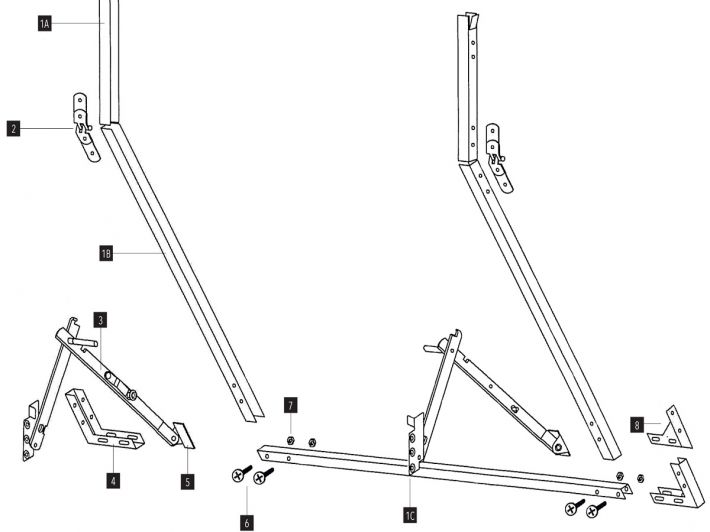 1A
2
1B
3
4
5
7
6
1C
8