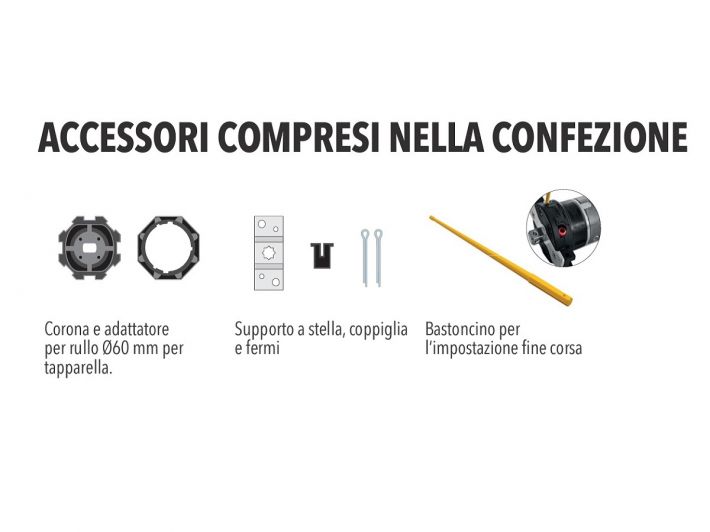 ACCESSORI COMPRESI NELLA CONFEZIONE

Corona e adattatore per rullo Ø60 mm per tapparella.

Supporto a stella, coppiglia e fermi

Bastoncino per l'impostazione fine corsa